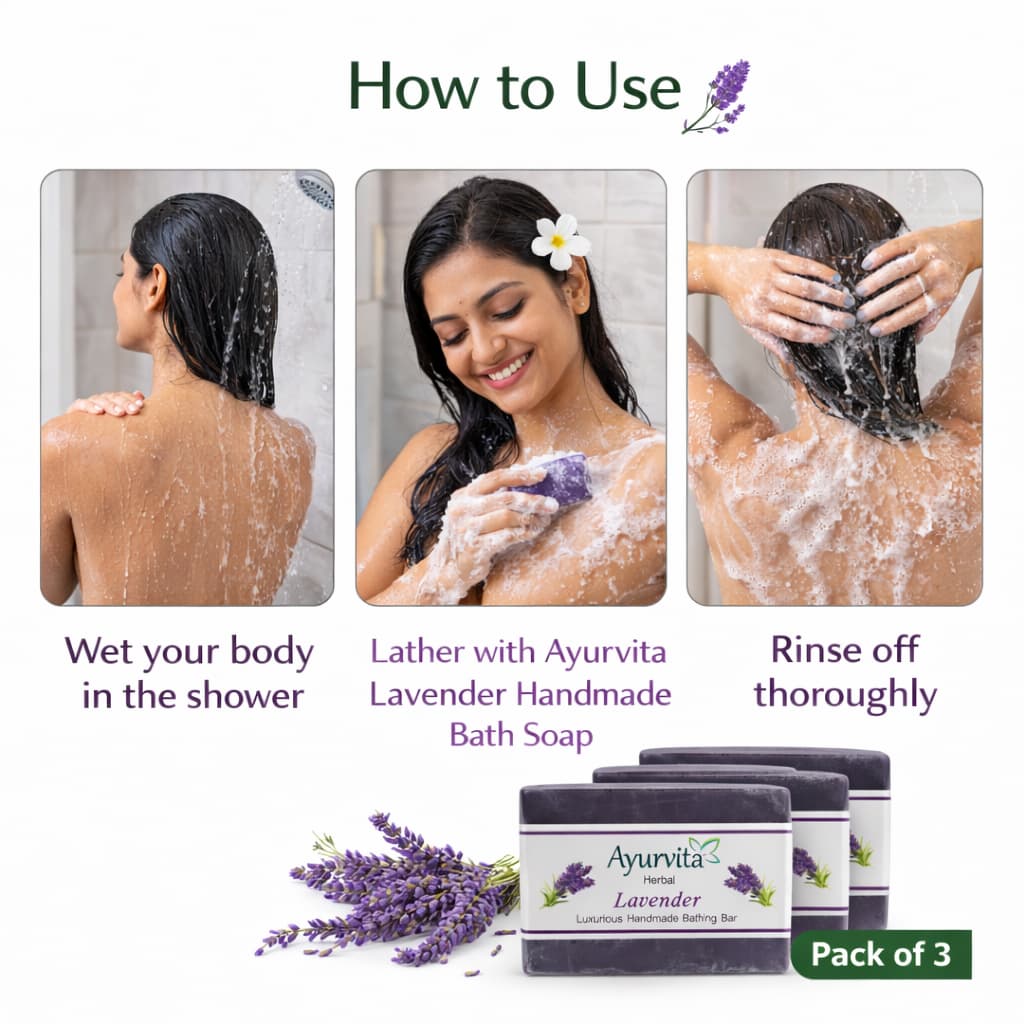 How to Use

Wet your body in the shower

Lather with Ayurvita Lavender Handmade Bath Soap

Rinse off thoroughly

Ayurvita
Herbal
Lavender
Luxurious Handmade Bathing Bar

Pack of 3