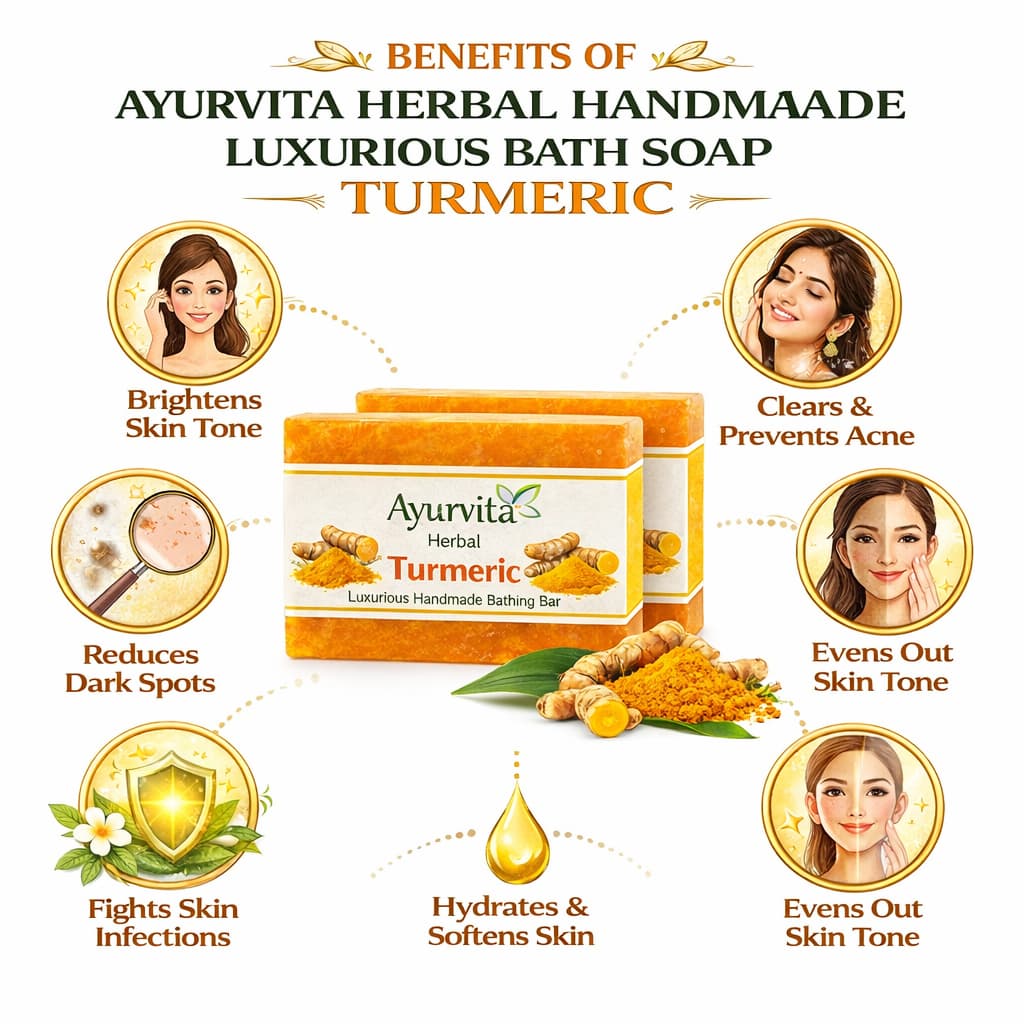 BENEFITS OF
AYURVITA HERBAL HANDMAADE
LUXURIOUS BATH SOAP
TURMERIC

Brightens Skin Tone

Clears & Prevents Acne

Ayurvita
Herbal
Turmeric
Luxurious Handmade Bathing Bar

Reduces Dark Spots

Evens Out Skin Tone

Fights Skin Infections

Hydrates & Softens Skin

Evens Out Skin Tone